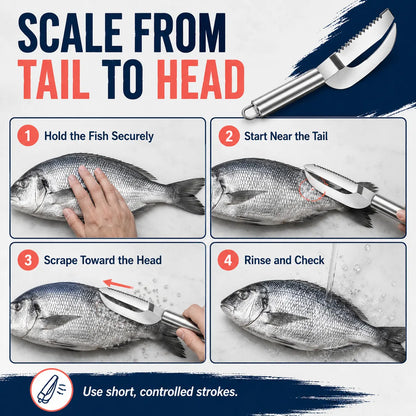 SCALE FROM
TAIL TO HEAD

1 Hold the Fish Securely

2 Start Near the Tail

3 Scrape Toward the Head

4 Rinse and Check

Use short, controlled strokes.